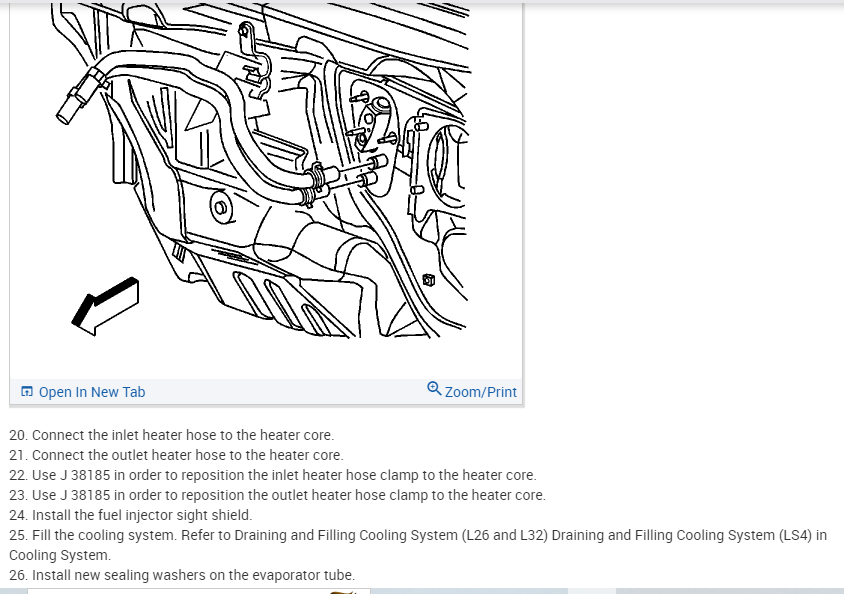 Open In New Tab
Zoom/Print

20. Connect the inlet heater hose to the heater core.
21. Connect the outlet heater hose to the heater core.
22. Use J 38185 in order to reposition the inlet heater hose clamp to the heater core.
23. Use J 38185 in order to reposition the outlet heater hose clamp to the heater core.
24. Install the fuel injector sight shield.
25. Fill the cooling system. Refer to Draining and Filling Cooling System (L26 and L32) Draining and Filling Cooling System (LS4) in Cooling System.
26. Install new sealing washers on the evaporator tube.